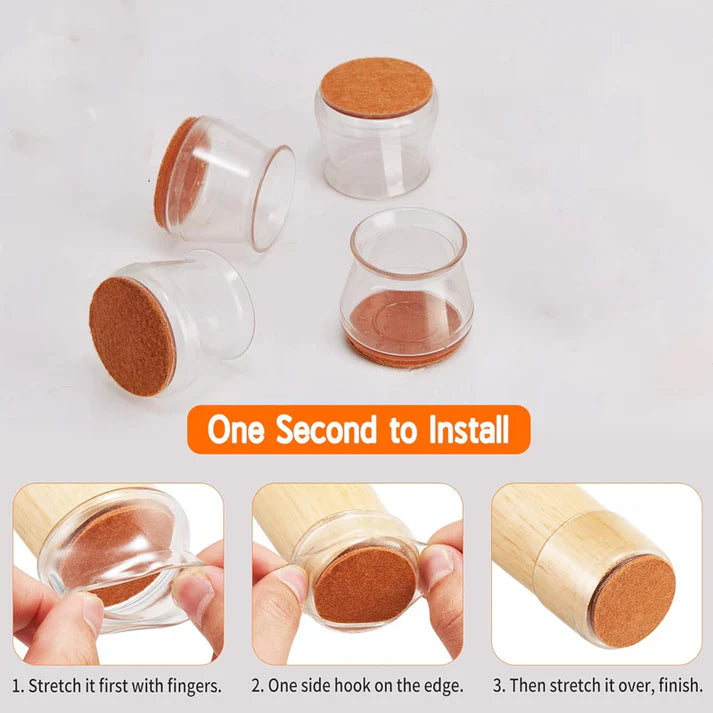 One Second to Install

1. Stretch it first with fingers.

2. One side hook on the edge.

3. Then stretch it over, finish.