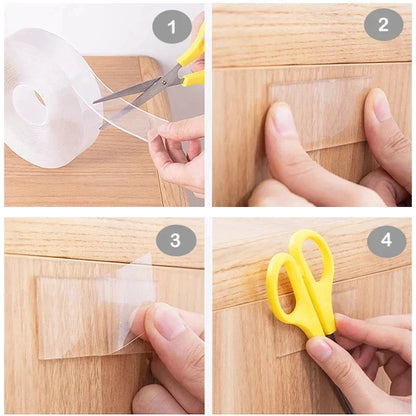 1

2

3

4