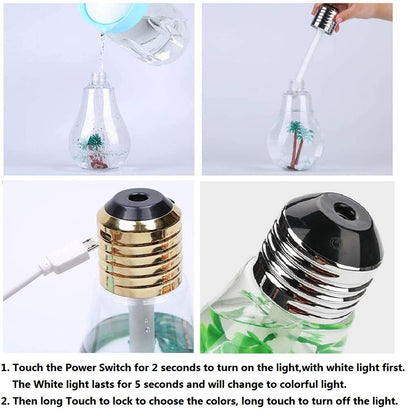 1. Touch the Power Switch for 2 seconds to turn on the light,with white light first. The White light lasts for 5 seconds and will change to colorful light.
2. Then long Touch to lock to choose the colors, long touch to turn off the light.